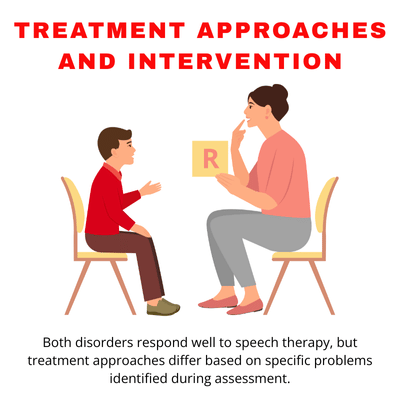 TREATMENT APPROACHES AND INTERVENTION

R

Both disorders respond well to speech therapy, but treatment approaches differ based on specific problems identified during assessment.